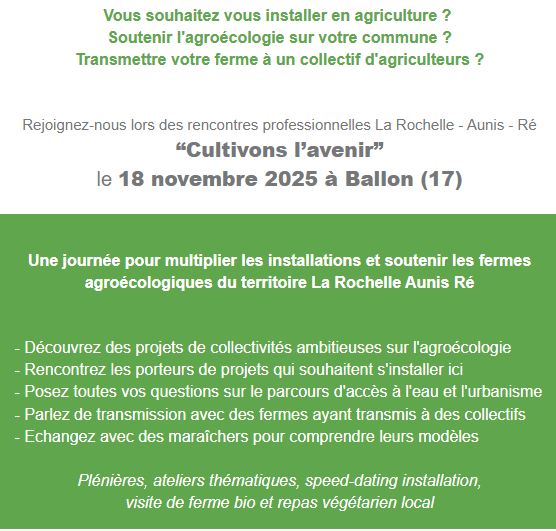 Vous souhaitez vous installer en agriculture ?
Soutenir l'agroécologie sur votre commune ?
Transmettre votre ferme à un collectif d'agriculteurs ?

Rejoignez-nous lors des rencontres professionnelles La Rochelle - Aunis - Ré
"Cultivons l'avenir"
le 18 novembre 2025 à Ballon (17)

Une journée pour multiplier les installations et soutenir les fermes agroécologiques du territoire La Rochelle Aunis Ré

- Découvrez des projets de collectivités ambitieuses sur l'agroécologie
- Rencontrez les porteurs de projets qui souhaitent s'installer ici
- Posez toutes vos questions sur le parcours d'accès à l'eau et l'urbanisme
- Parlez de transmission avec des fermes ayant transmis à des collectifs
- Echangez avec des maraîchers pour comprendre leurs modèles

Plénières, ateliers thématiques, speed-dating installation, visite de ferme bio et repas végétarien local